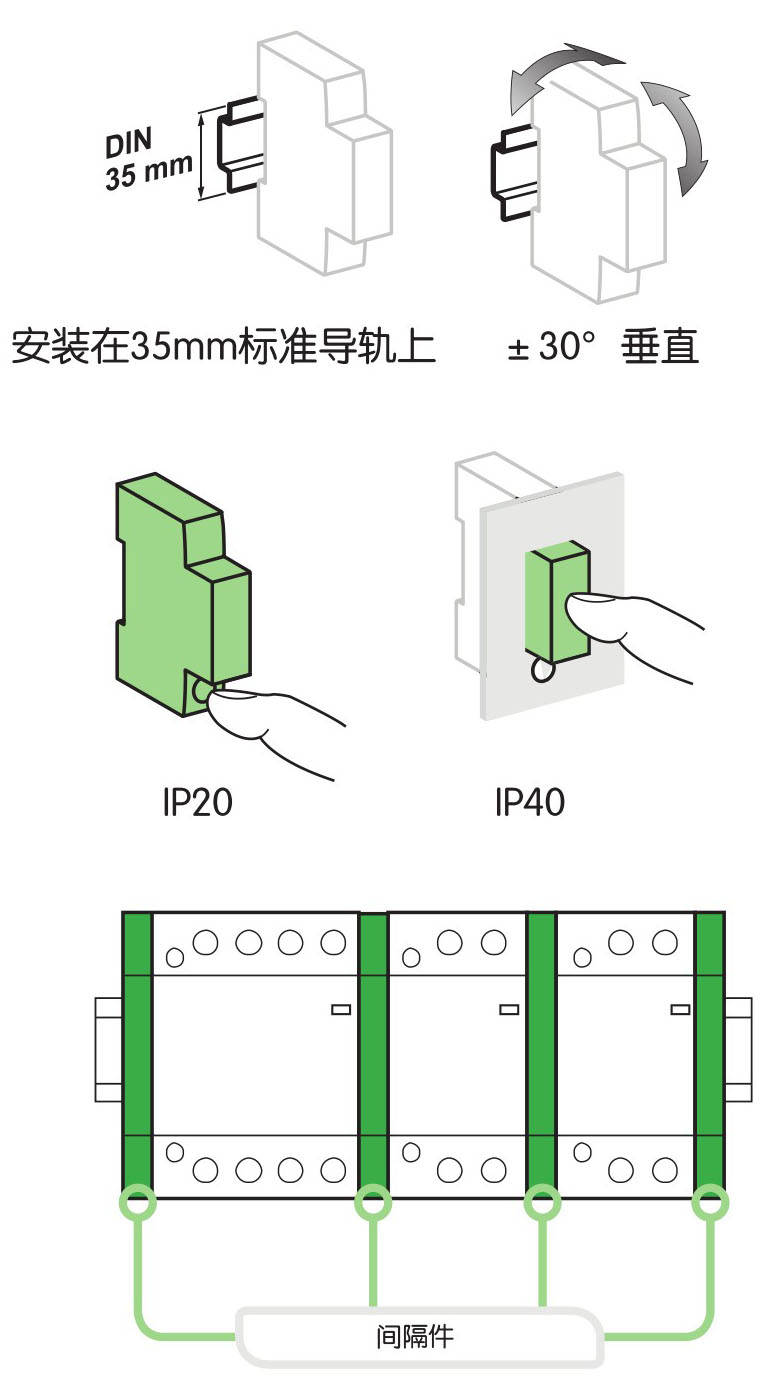 DIN
35 mm

安装在35mm标准导轨上

± 30° 垂直

IP20

IP40

间隔件